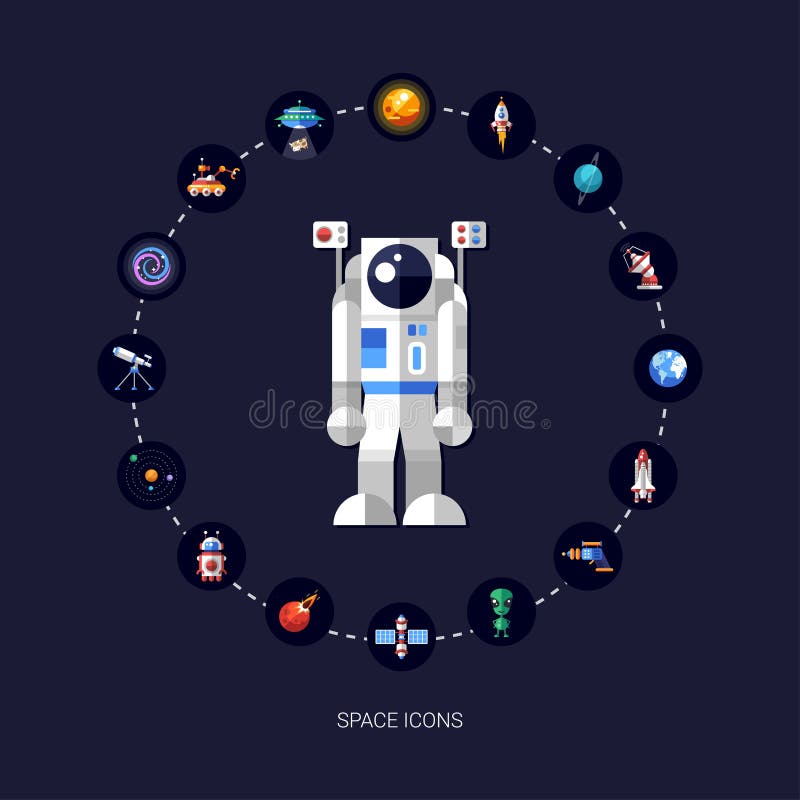 dreamstime

SPACE ICONS