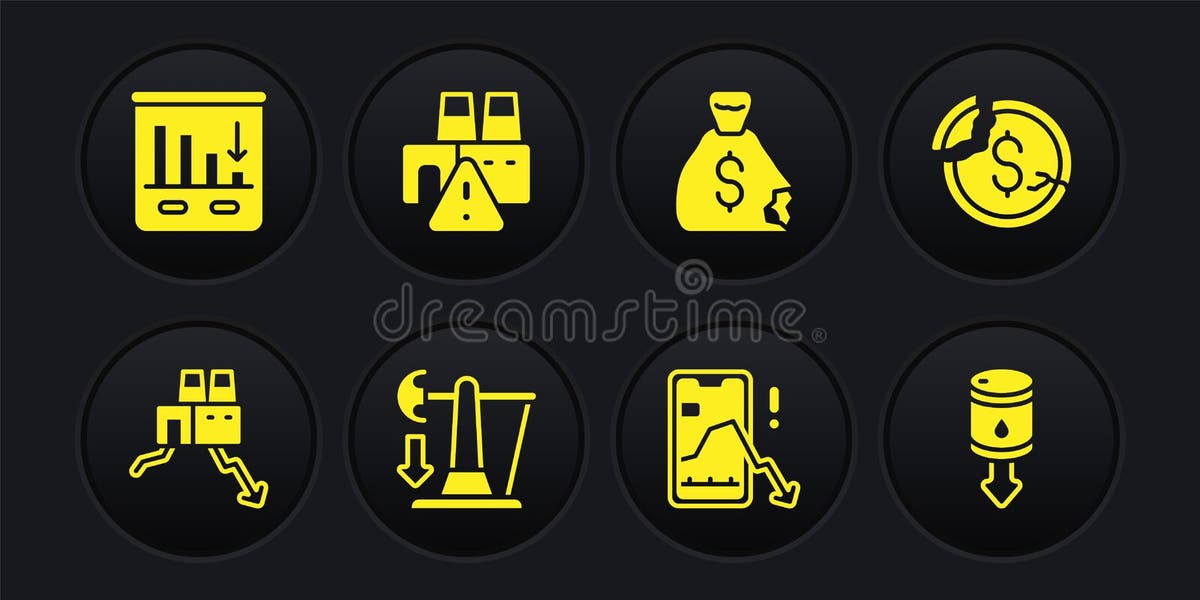 dreamstime