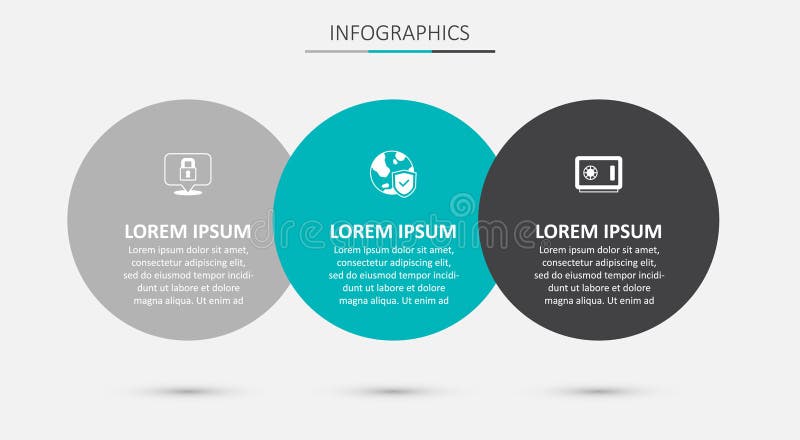 INFOGRAPHICS

LOREM IPSUM
Lorem ipsum dolor sit amet, consectetur adipiscing elit, sed do eiusmod tempor incididunt ut labore et dolore magna aliqua. Ut enim ad

LOREM IPSUM
Lorem ipsum dolor sit amet, consectetur adipiscing elit, sed do eiusmod tempor incididunt ut labore et dolore magna aliqua. Ut enim ad

LOREM IPSUM
Lorem ipsum dolor sit amet, consectetur adipiscing elit, sed do eiusmod tempor incididunt ut labore et dolore magna aliqua. Ut enim ad

dreamstime