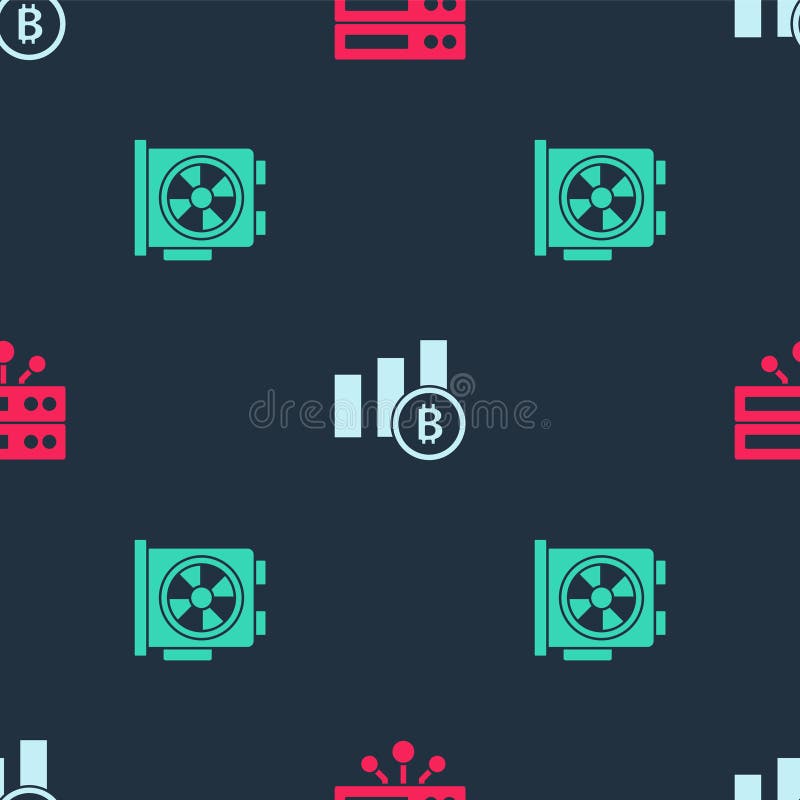 dreamstime