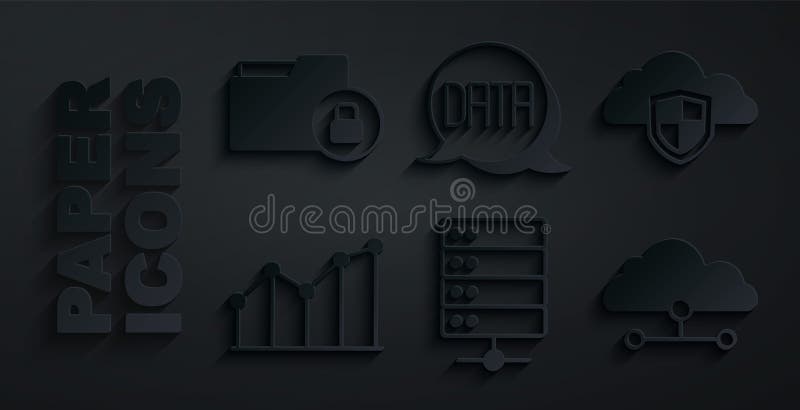 PAPER ICONS

DATA

dreamstime