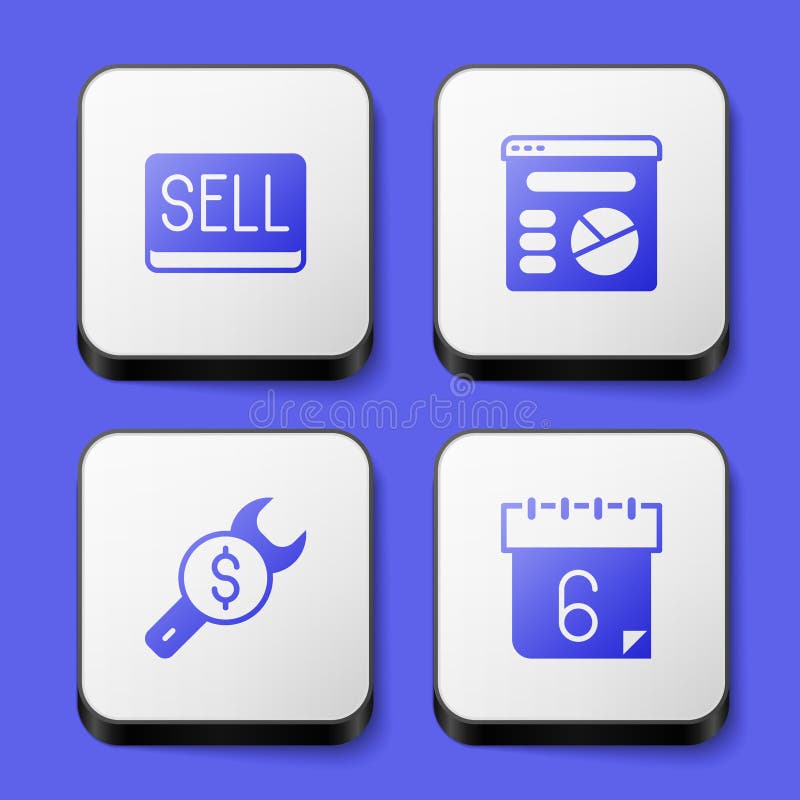 SELL

dreamstime

$

6