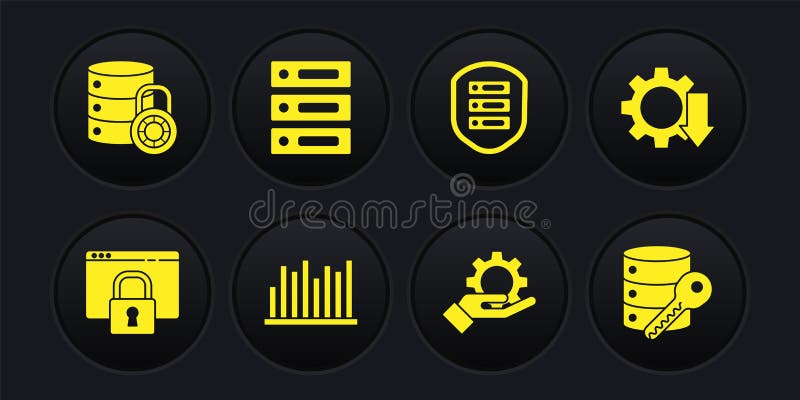 dreamstime