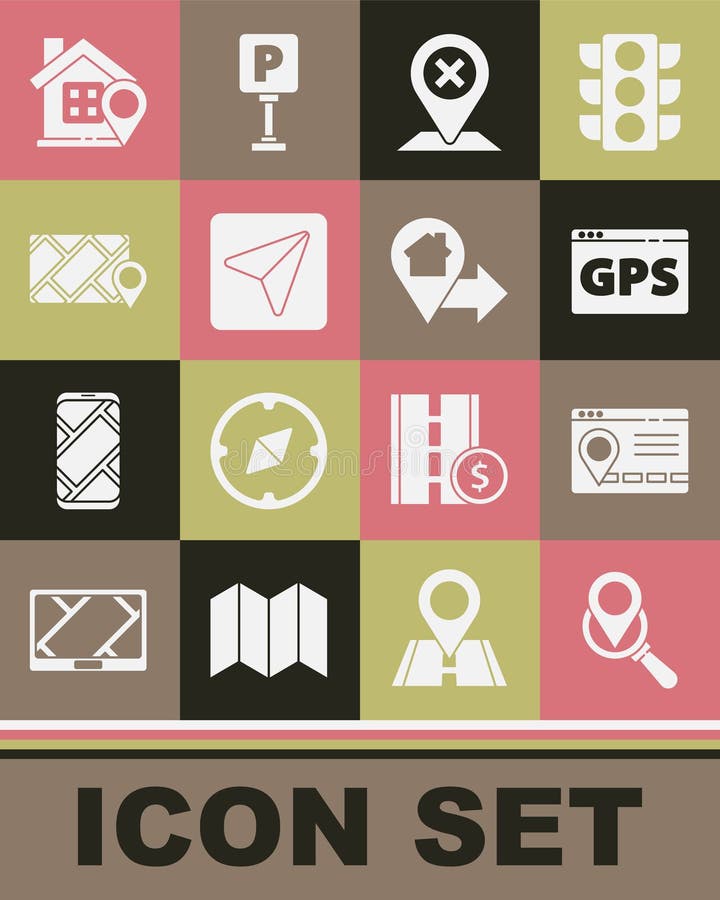 P

GPS

$

ICON SET