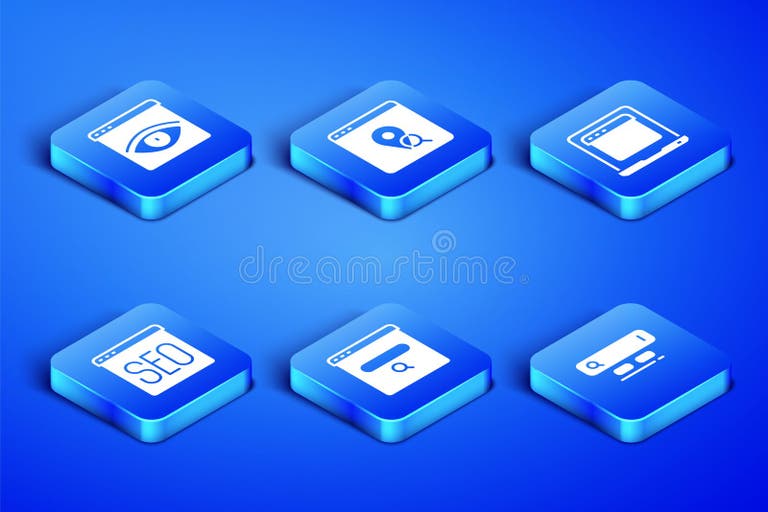 dreamstime

SEO