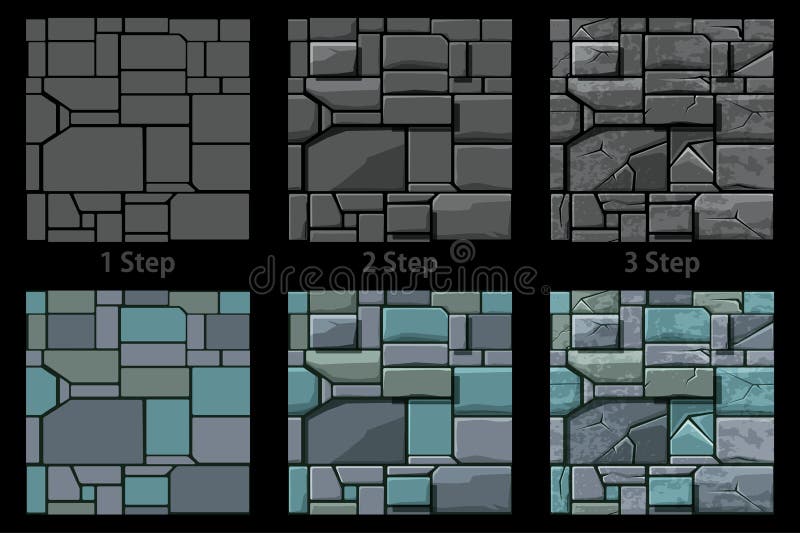 1 Step

2 Step

3 Step

dreamstime