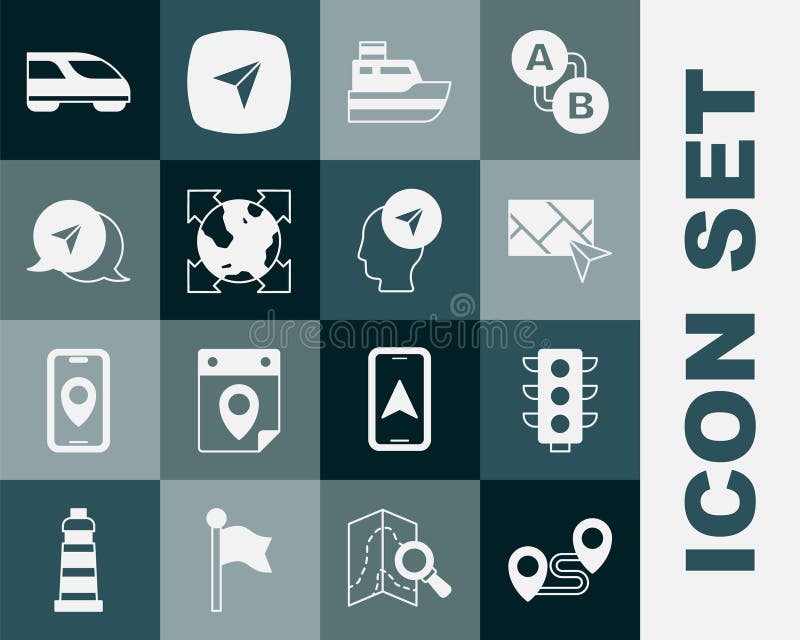 A

B

dreamstime

ICON SET