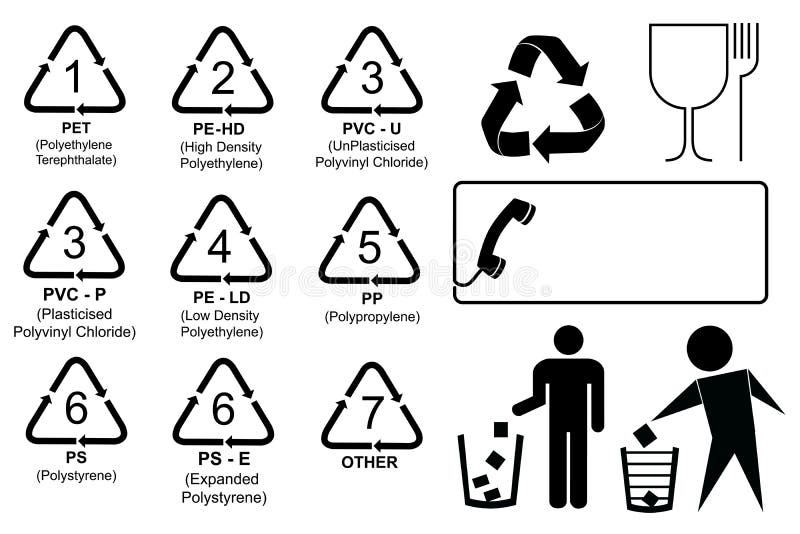 1
PET
(Polyethylene Terephthalate)

2
PE-HD
(High Density Polyethylene)

3
PVC - U
(UnPlasticised Polyvinyl Chloride)

3
PVC - P
(Plasticised Polyvinyl Chloride)

4
PE - LD
(Low Density Polyethylene)

5
PP
(Polypropylene)

6
PS
(Polystyrene)

6
PS - E
(Expanded Polystyrene)

7
OTHER

dreamstime