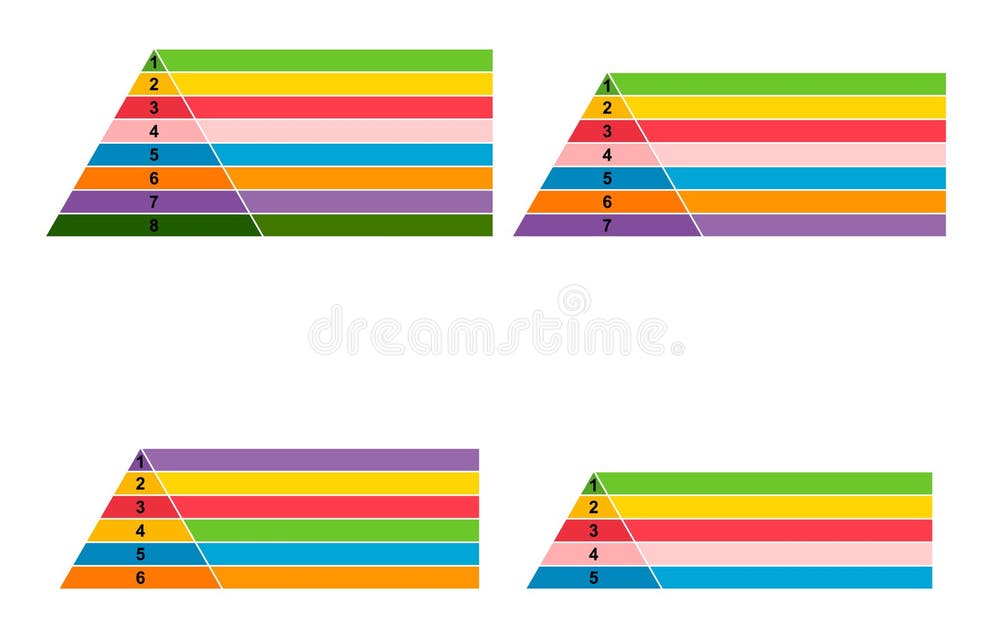 1
2
3
4
5
6
7
8

1
2
3
4
5
6
7

dreamstime

1
2
3
4
5
6

1
2
3
4
5