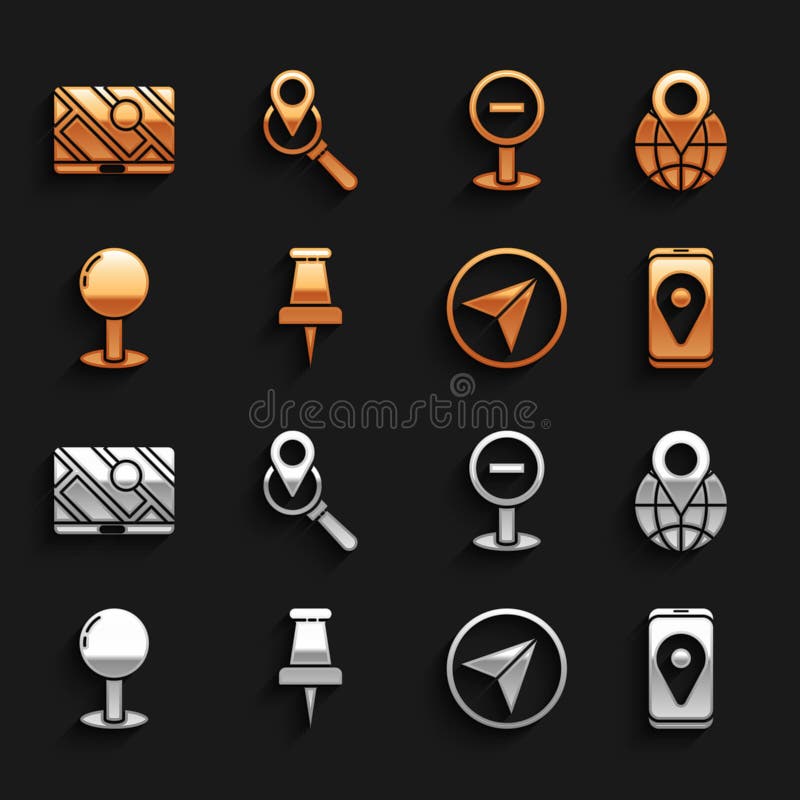 dreamstime