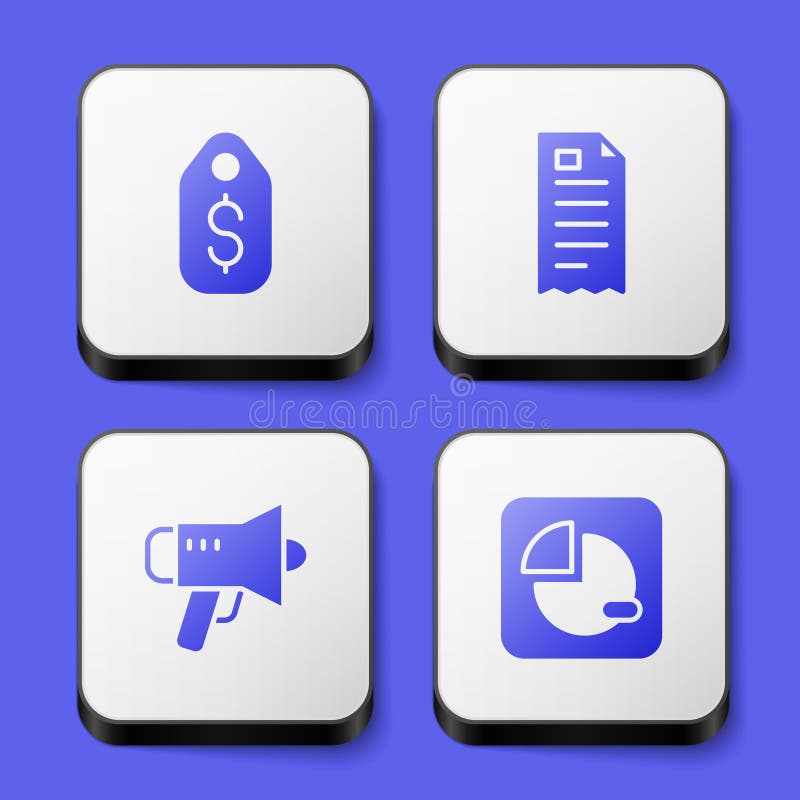 $

dreamstime