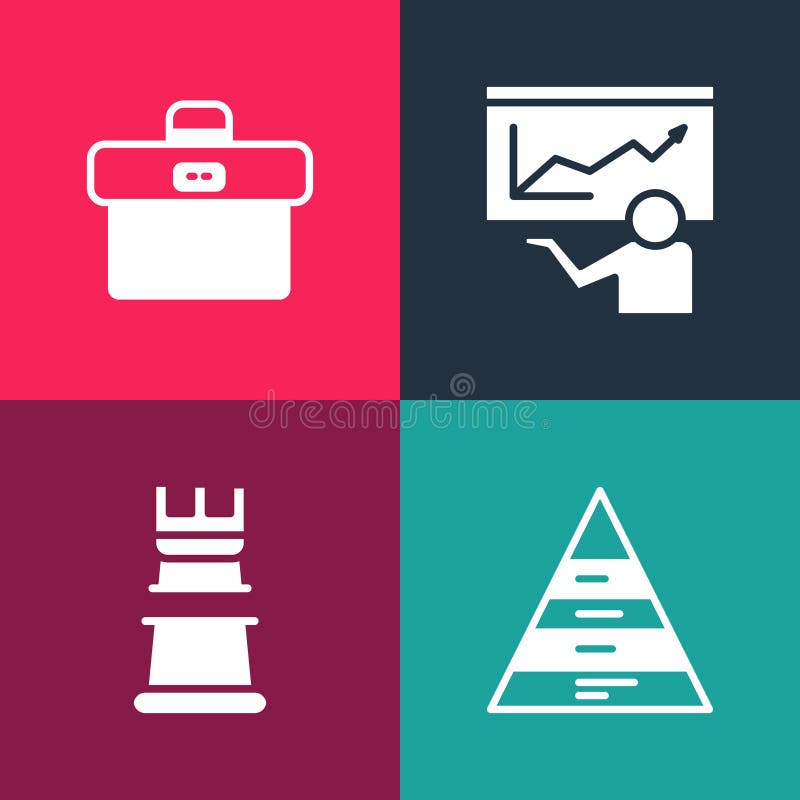 dreamstime