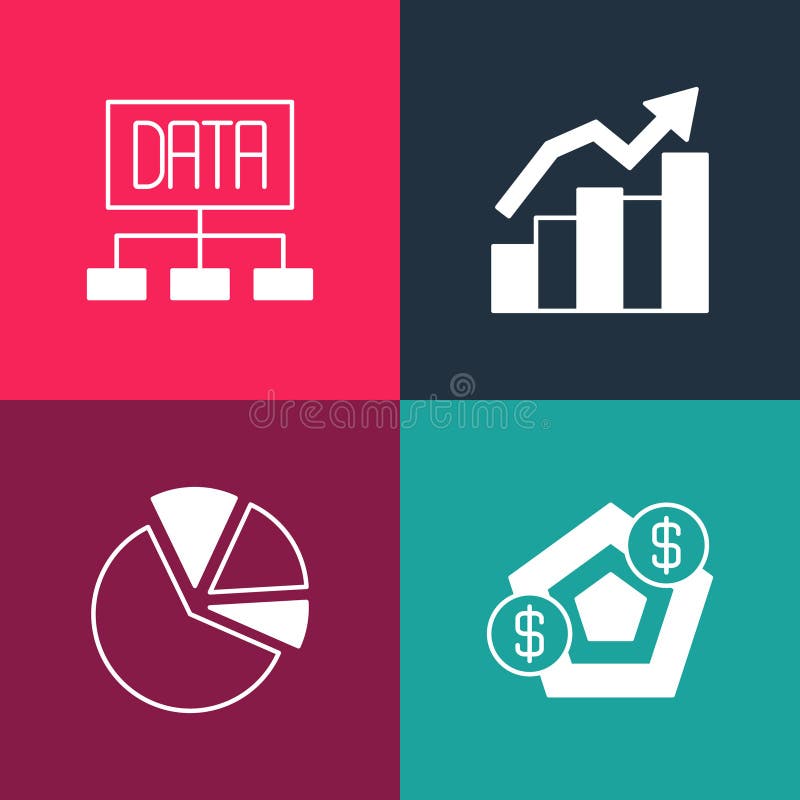 DATA

dreamstime

$

$