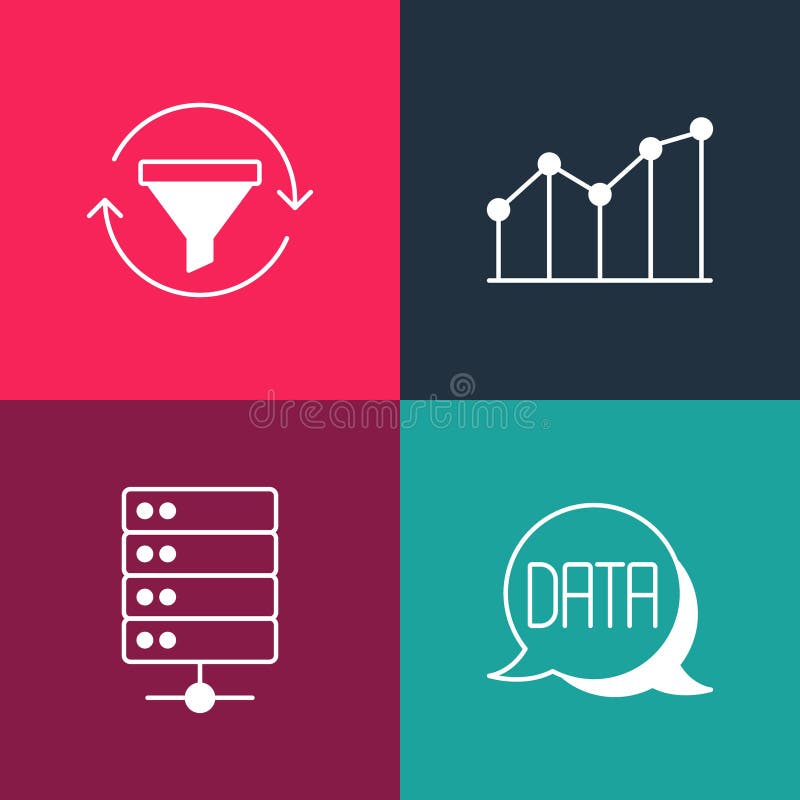 dreamstime

DATA