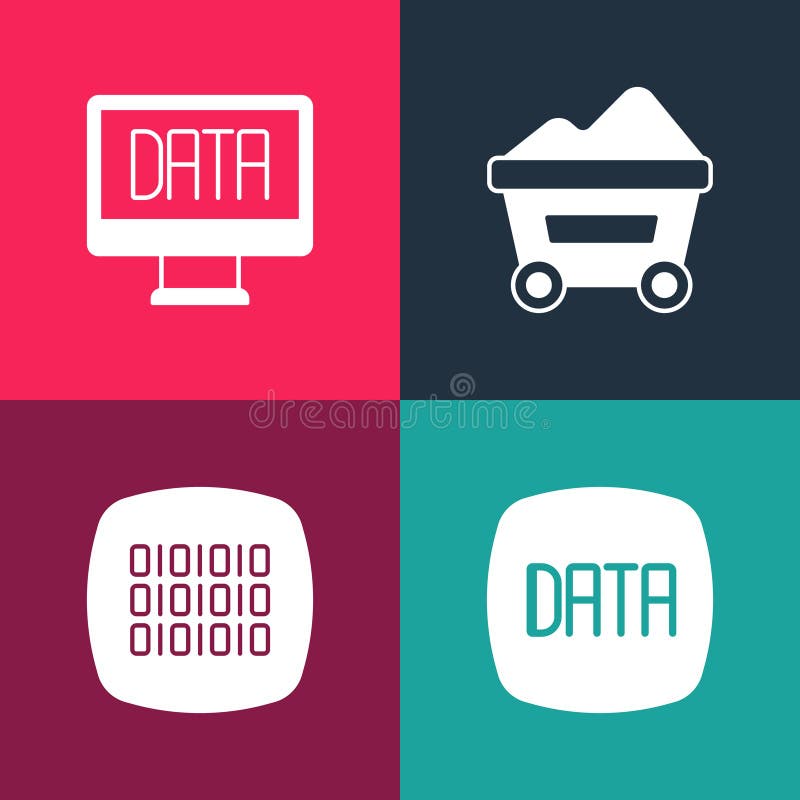 DATA

dreamstime

0101010
0101010
0101010

DATA