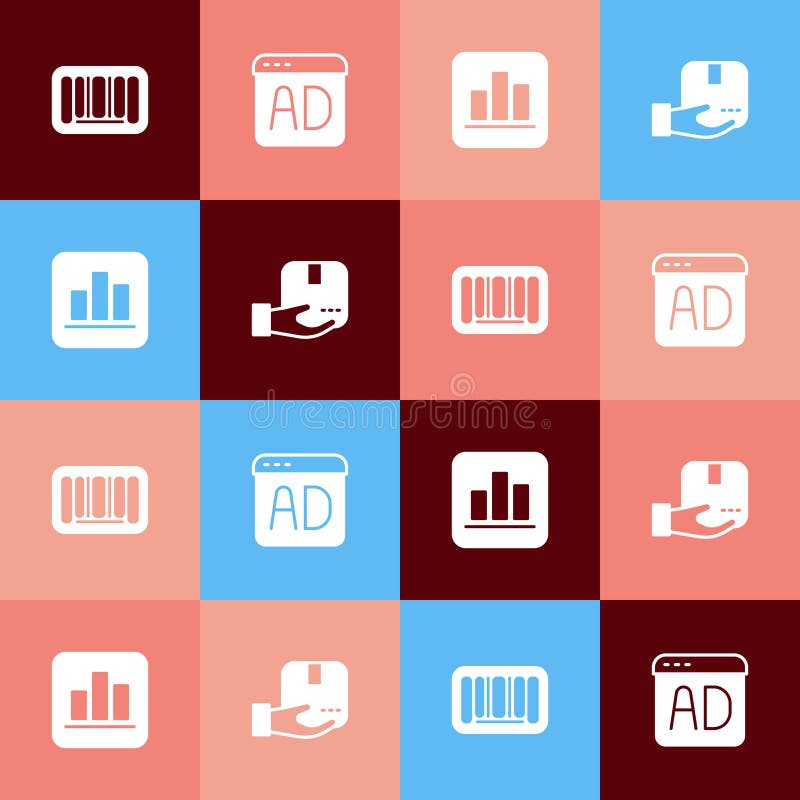 AD

AD

dreamstime

AD

AD