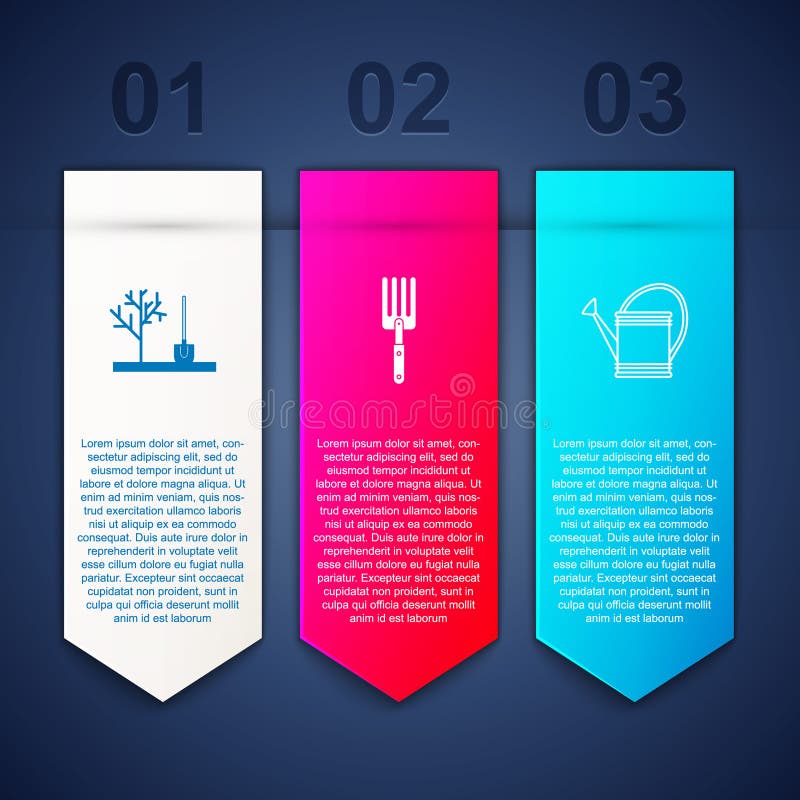 01

Lorem ipsum dolor sit amet, consectetur adipiscing elit, sed do eiusmod tempor incididunt ut labore et dolore magna aliqua. Ut enim ad minim veniam, quis nostrud exercitation ullamco laboris nisi ut aliquip ex ea commodo consequat. Duis aute irure dolor in reprehenderit in voluptate velit esse cillum dolore eu fugiat nulla pariatur. Excepteur sint occaecat cupidatat non proident, sunt in culpa qui officia deserunt mollit anim id est laborum

02

Lorem ipsum dolor sit amet, consectetur adipiscing elit, sed do eiusmod tempor incididunt ut labore et dolore magna aliqua. Ut enim ad minim veniam, quis nostrud exercitation ullamco laboris nisi ut aliquip ex ea commodo consequat. Duis aute irure dolor in reprehenderit in voluptate velit esse cillum dolore eu fugiat nulla pariatur. Excepteur sint occaecat cupidatat non proident, sunt in culpa qui officia deserunt mollit anim id est laborum

03

Lorem ipsum dolor sit amet, consectetur adipiscing elit, sed do eiusmod tempor incididunt ut labore et dolore magna aliqua. Ut enim ad minim veniam, quis nostrud exercitation ullamco laboris nisi ut aliquip ex ea commodo consequat. Duis aute irure dolor in reprehenderit in voluptate velit esse cillum dolore eu fugiat nulla pariatur. Excepteur sint occaecat cupidatat non proident, sunt in culpa qui officia deserunt mollit anim id est laborum

dreamstime