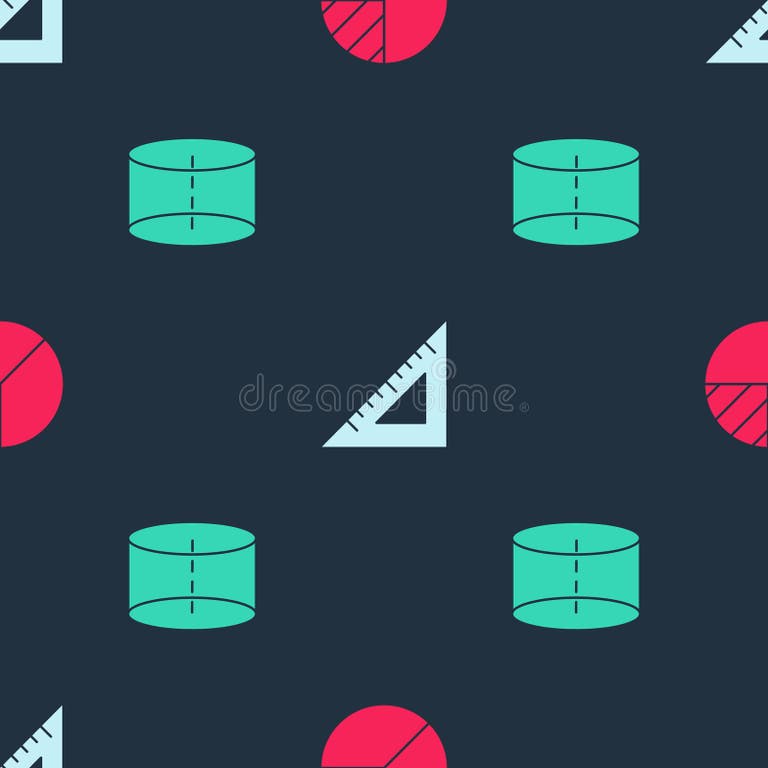 dreamstime