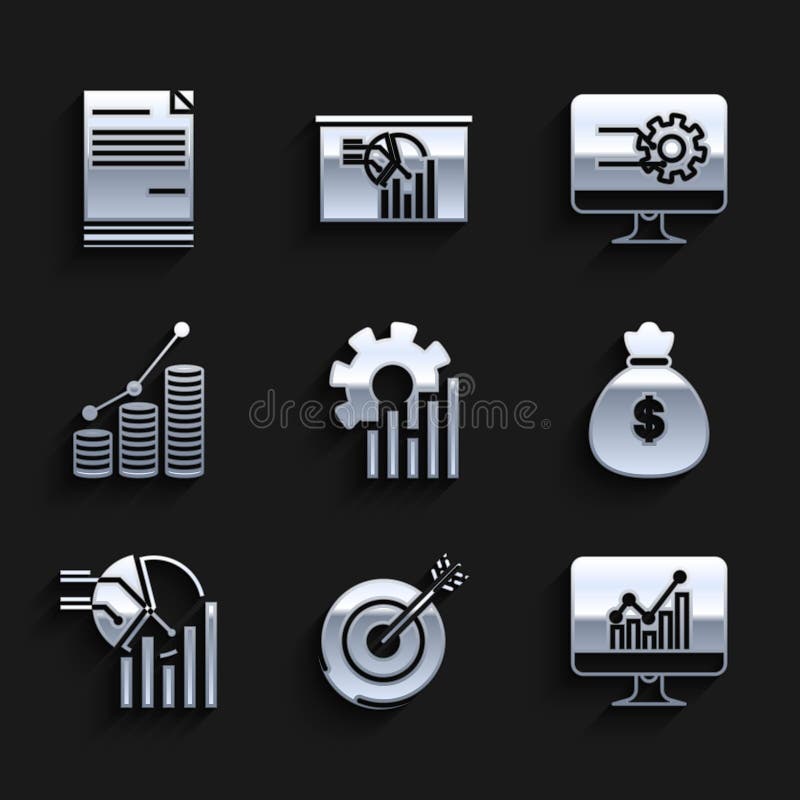 dreamstime
$