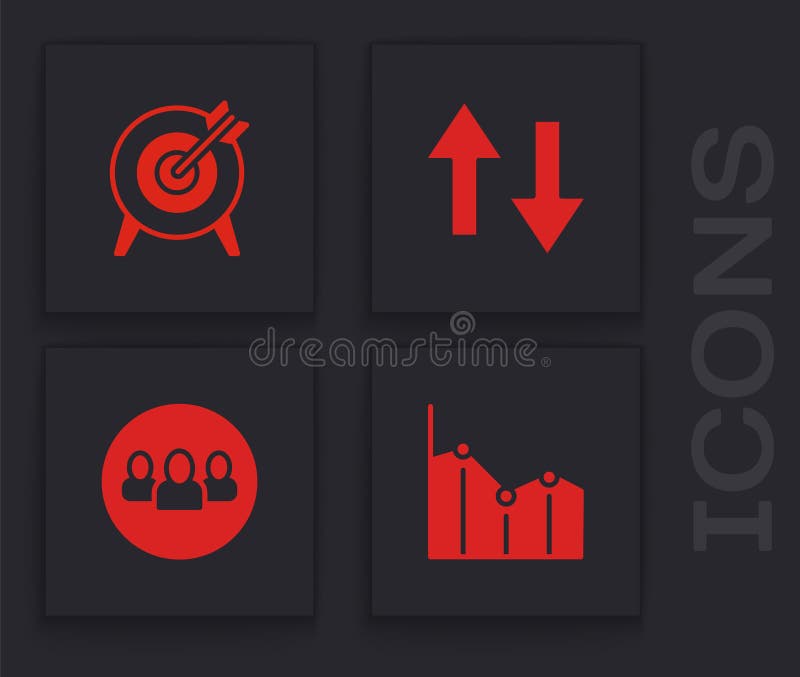 dreamstime

ICONS