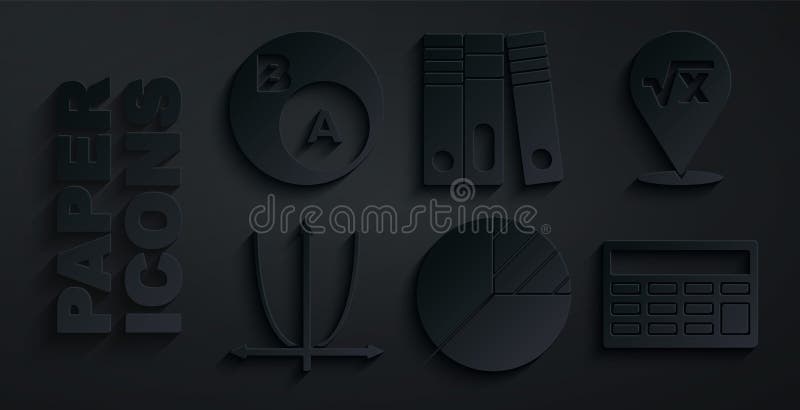 PAPER ICONS

B
A

$\sqrt{x}$

dreamstime