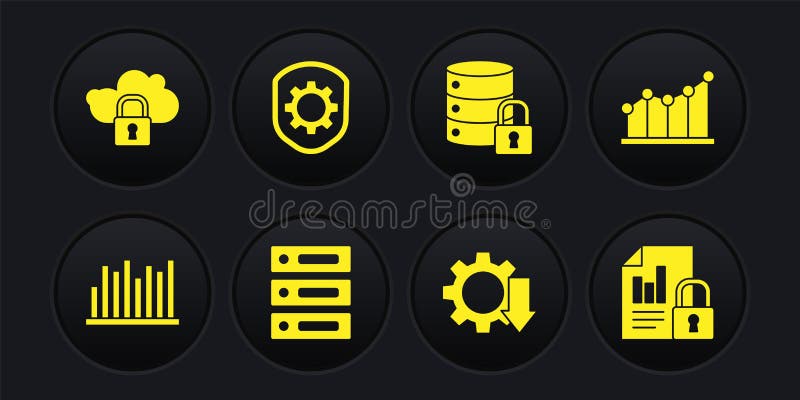 dreamstime