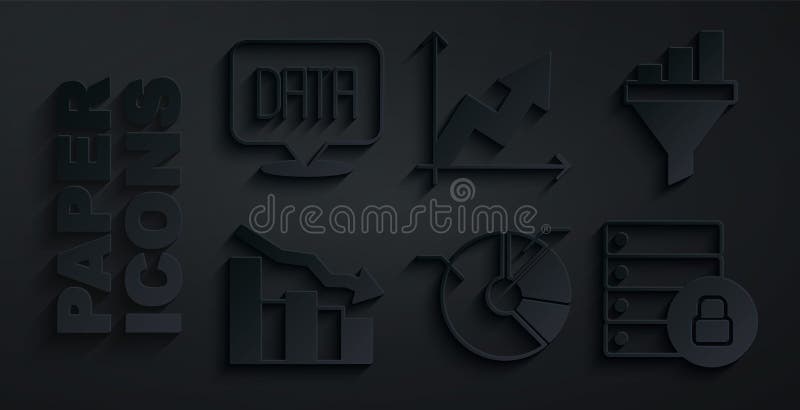 PAPER ICONS

DATA

dreamstime