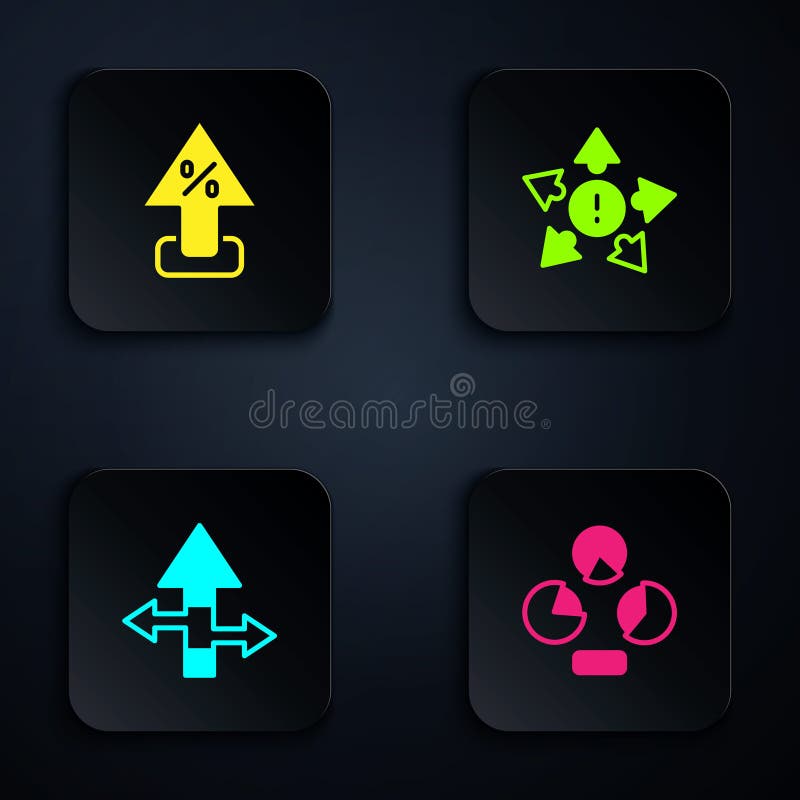 %

!

dreamstime