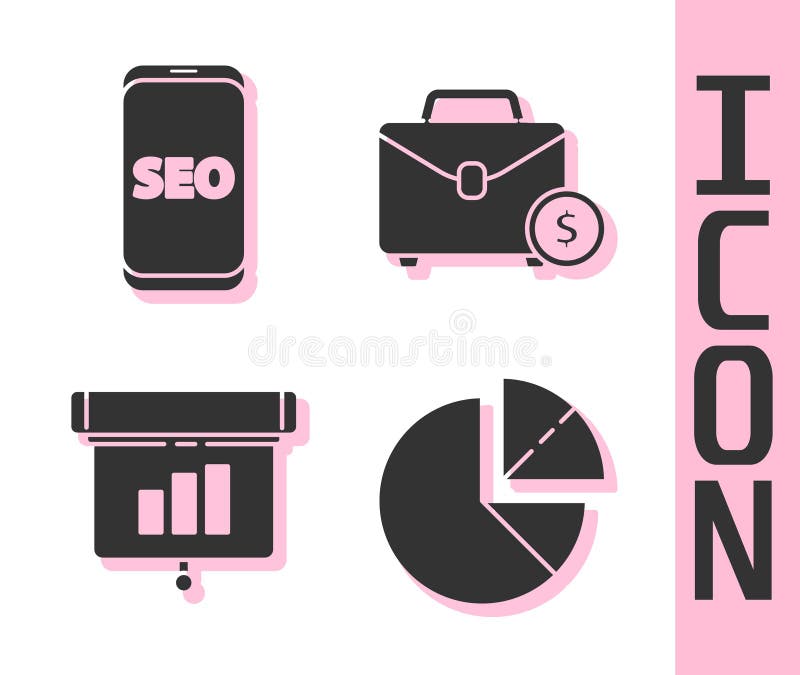 SEO

$

dreamstime

ICON