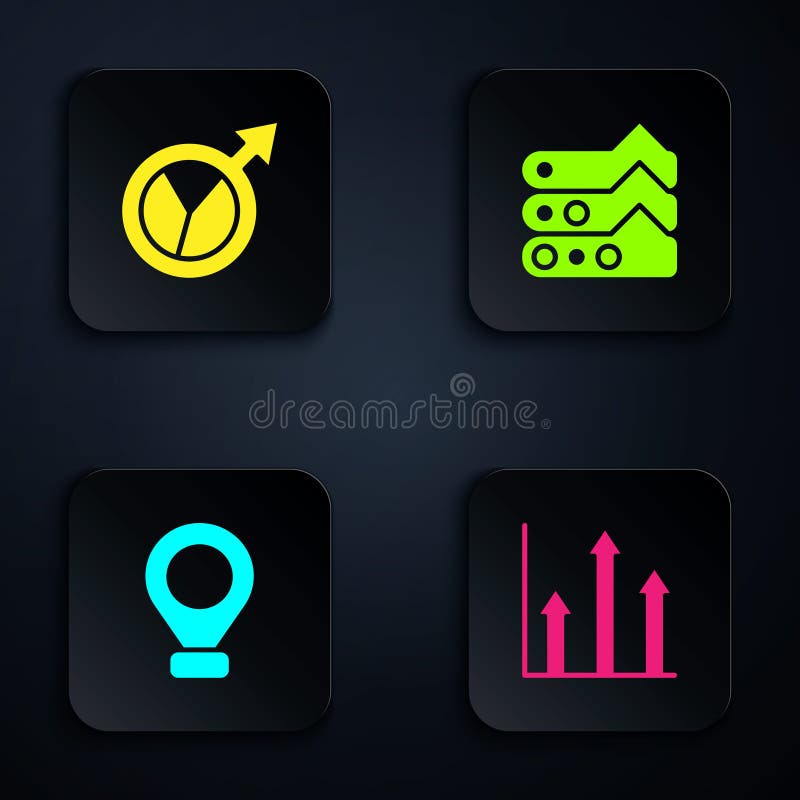 dreamstime