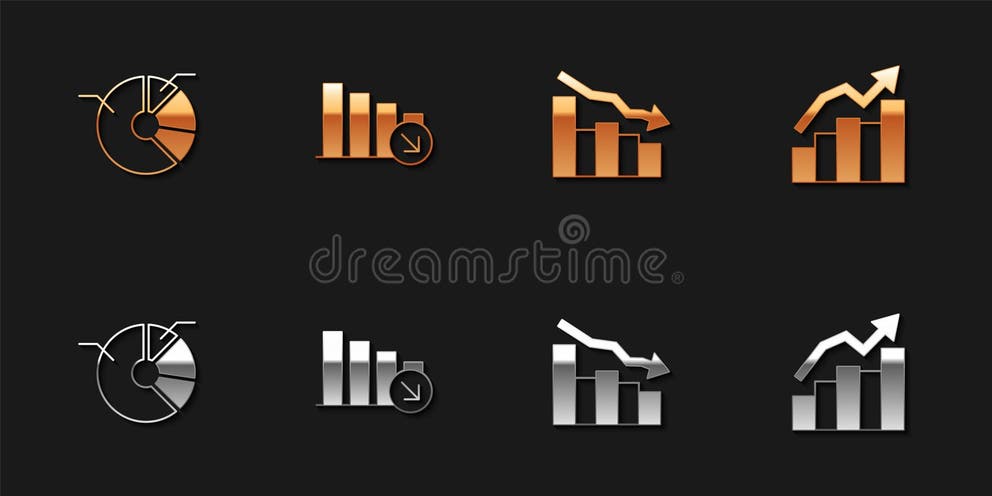 dreamstime®