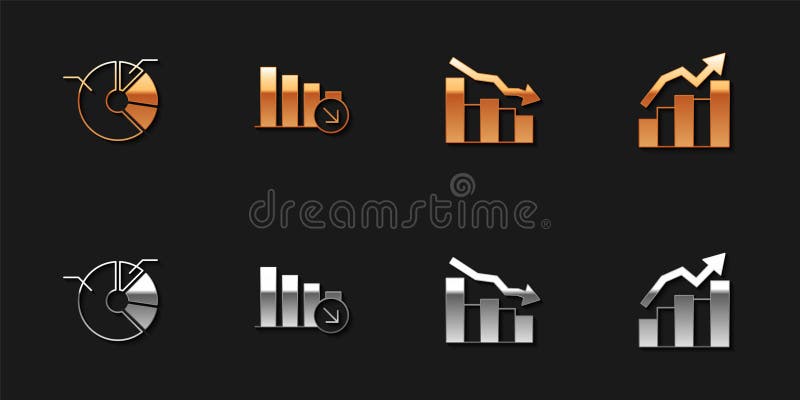 dreamstime®