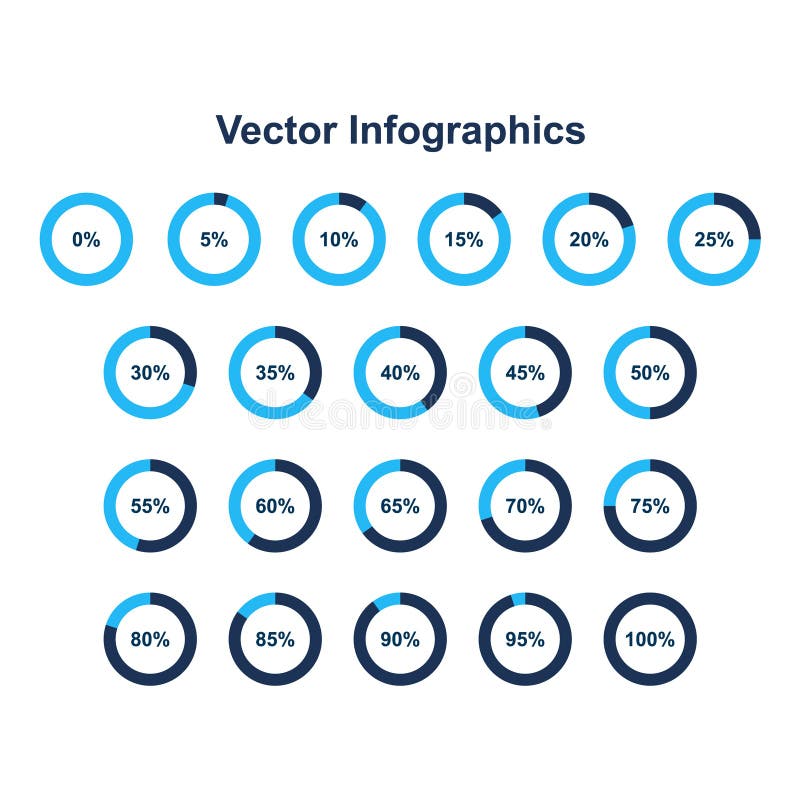 Vector Infographics

0% 5% 10% 15% 20% 25%

30% 35% 40% 45% 50%

dreamstime

55% 60% 65% 70% 75%

80% 85% 90% 95% 100%