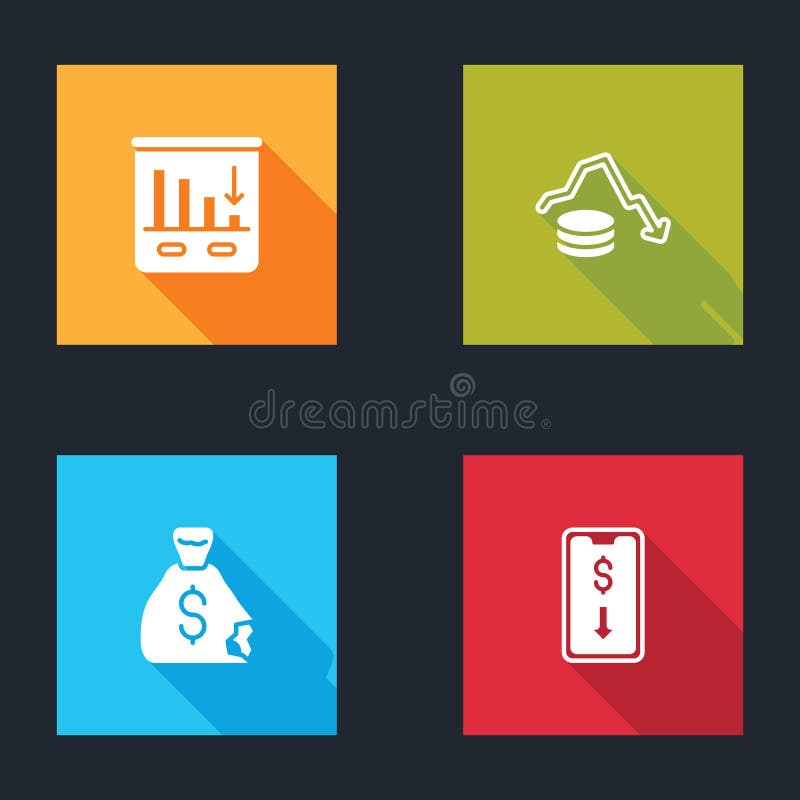 dreamstime

$

$