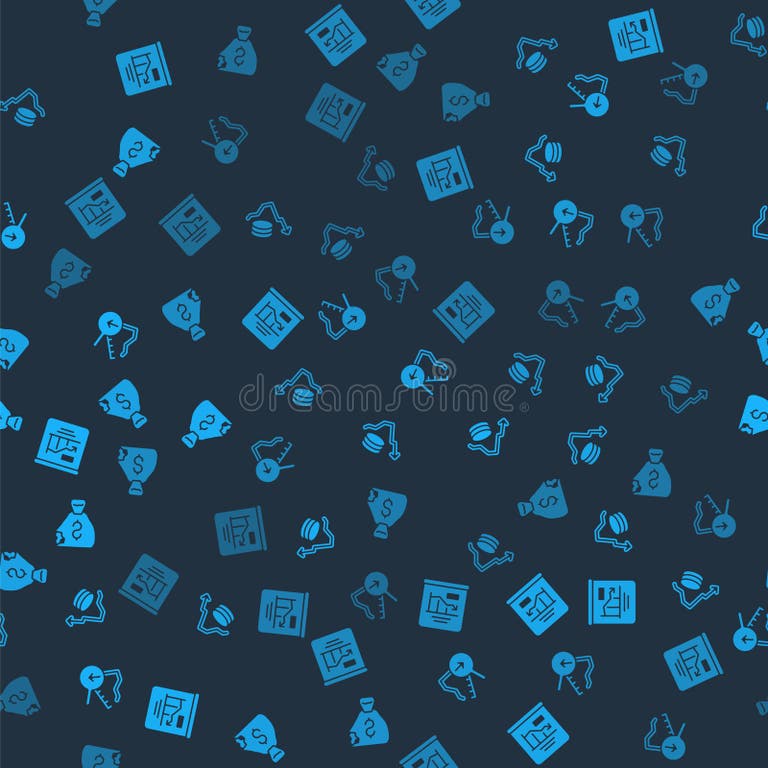 dreamstime