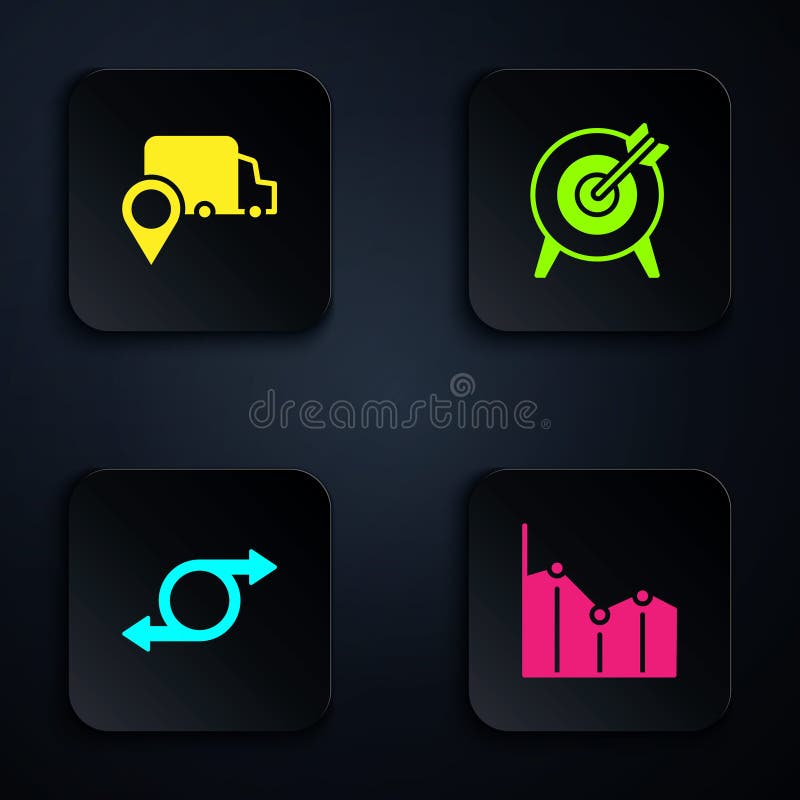 dreamstime