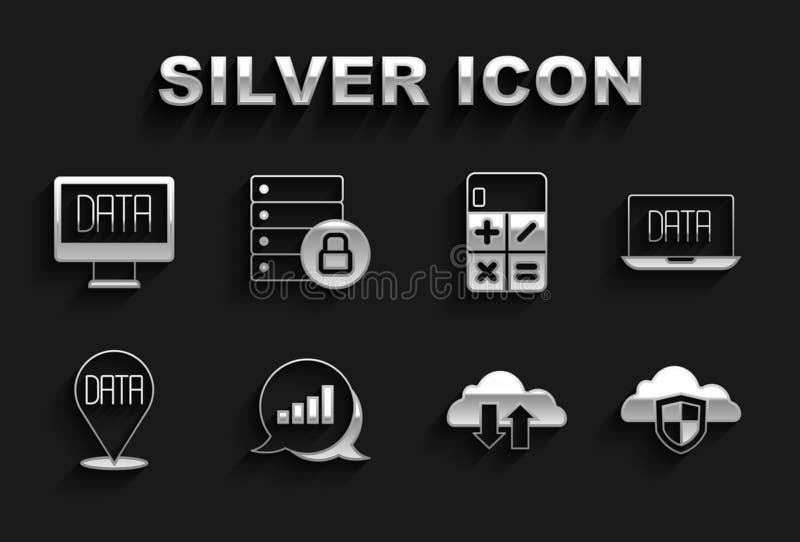 SILVER ICON

DATA

0

DATA

dreamstime

DATA