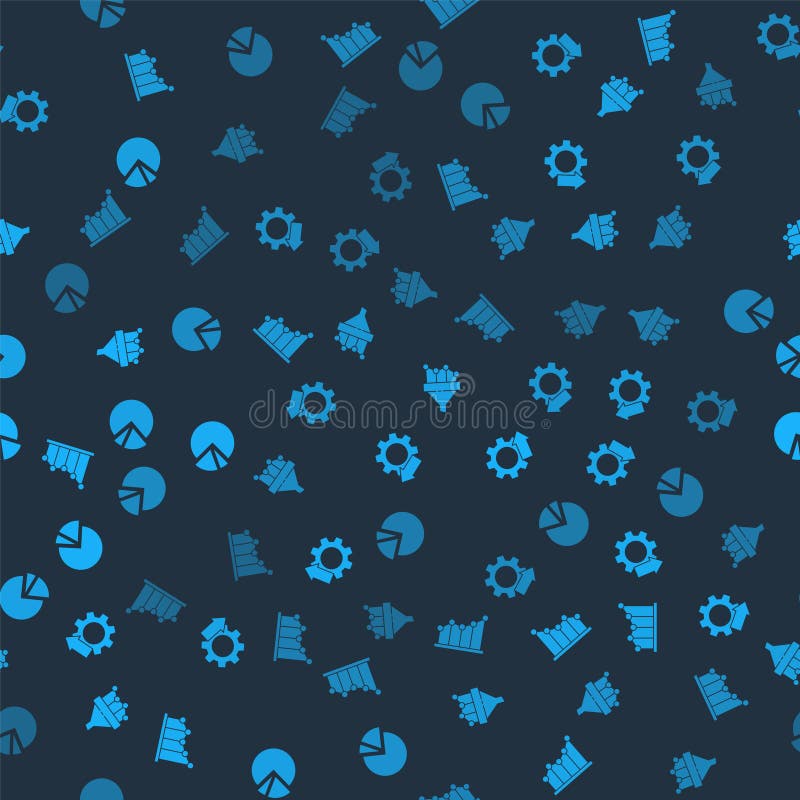 dreamstime