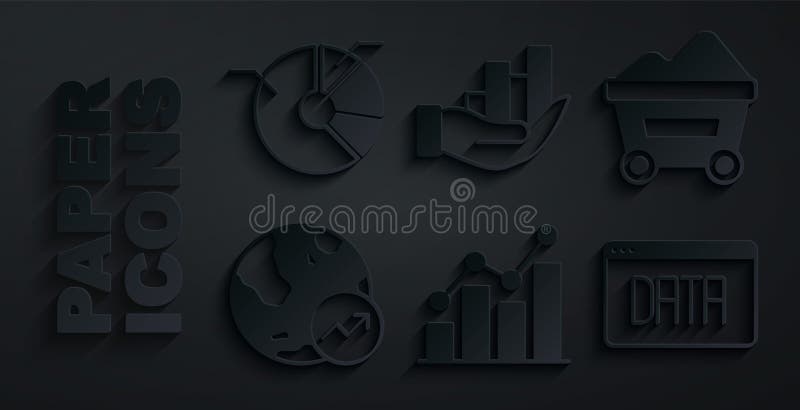 PAPER
ICONS

dreamstime

DATA