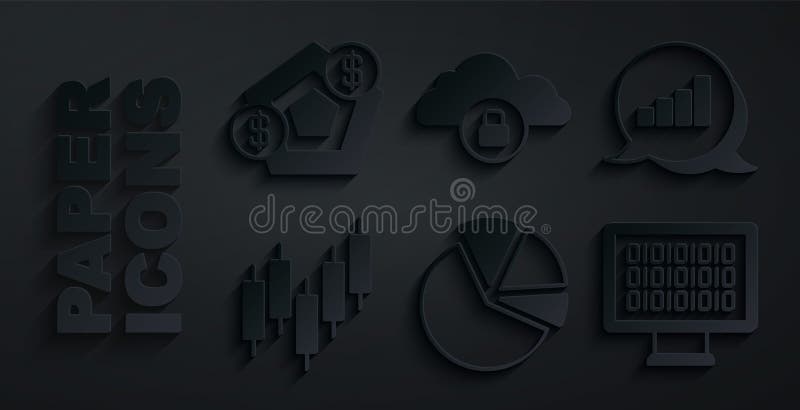 PAPER ICONS

$

$

dreamstime

01010101
01010101
01010101