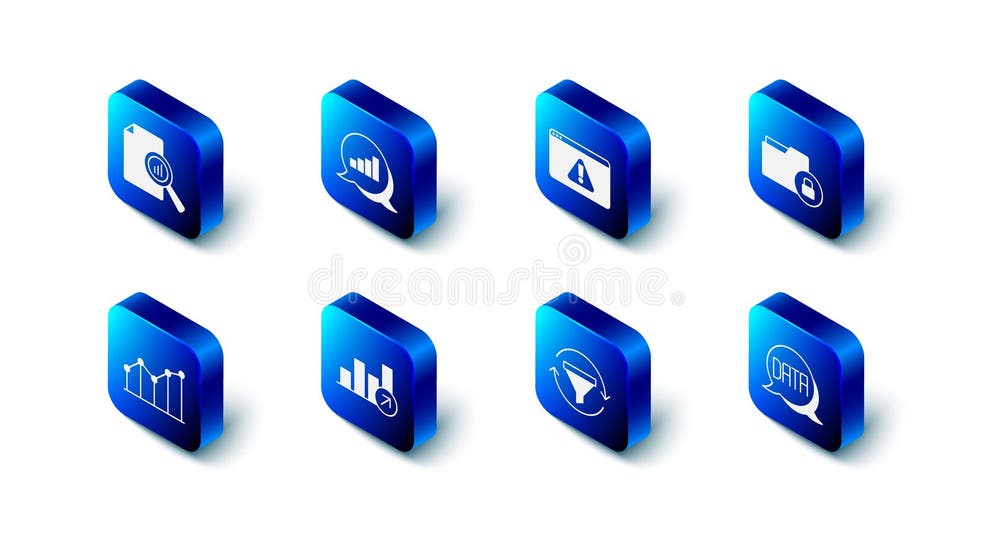 dreamstime

DATA