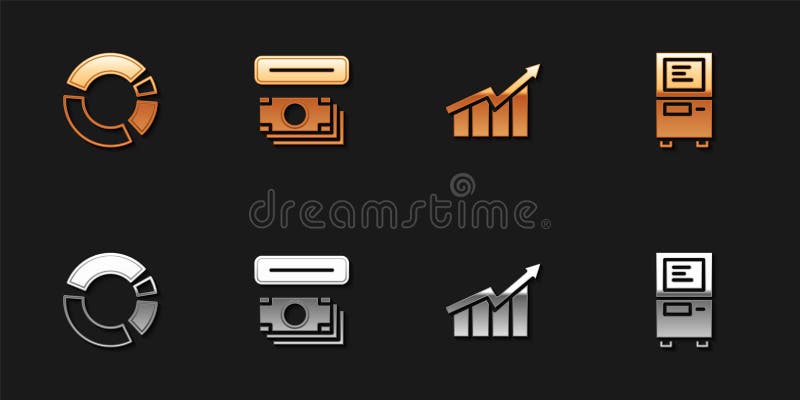 dreamstime®