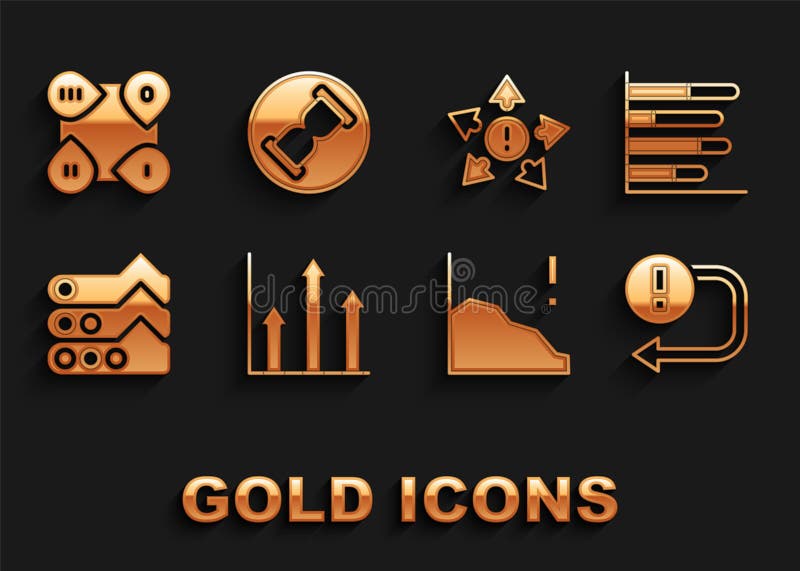 dreamstime

GOLD ICONS