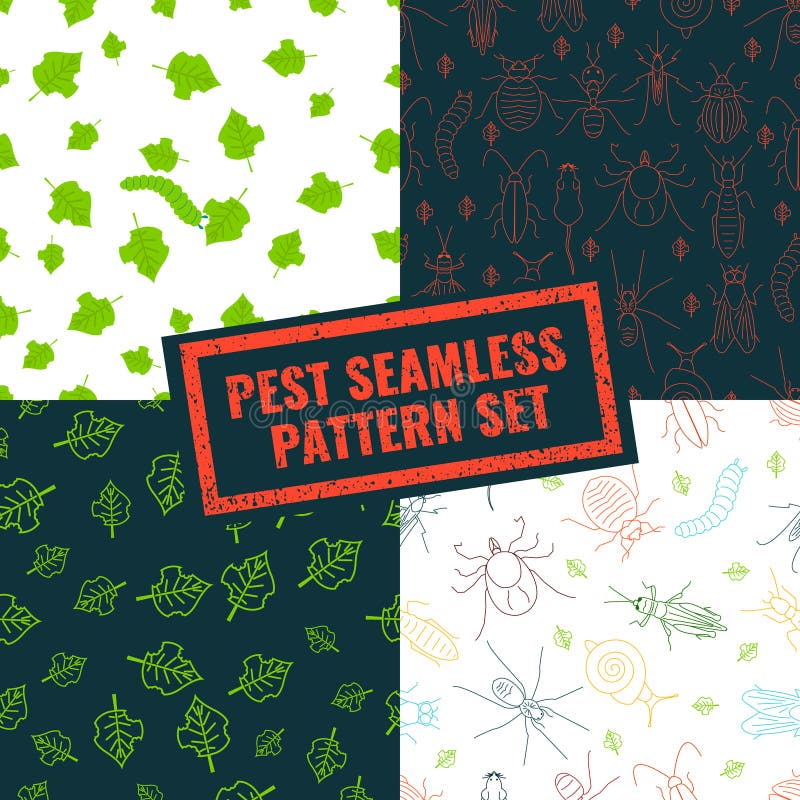 PEST SEAMLESS PATTERN SET