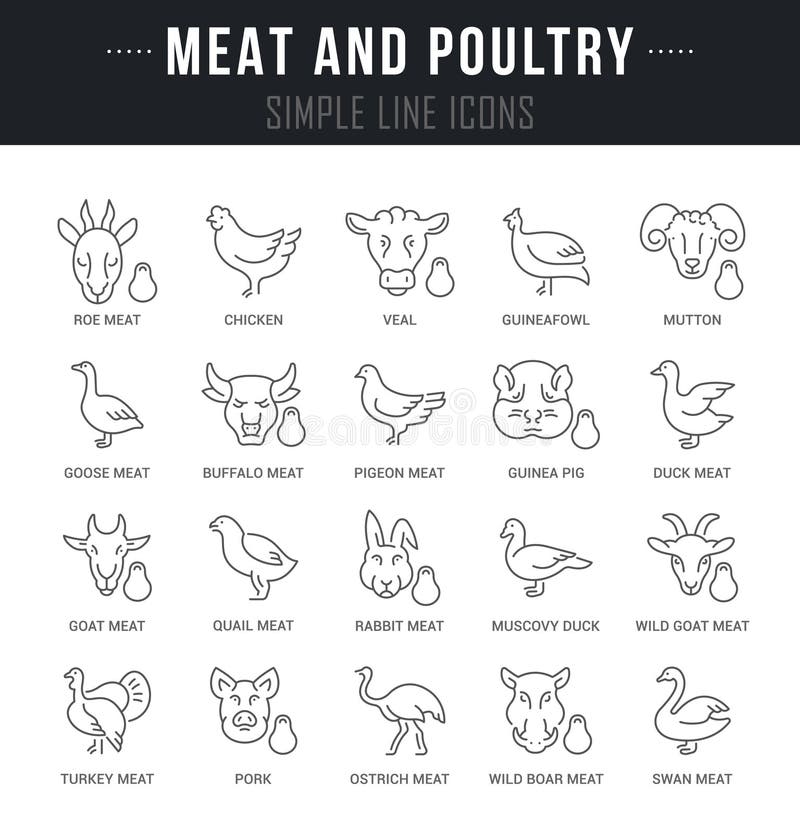 MEAT AND POULTRY
SIMPLE LINE ICONS

ROE MEAT
CHICKEN
VEAL
GUINEAFOWL
MUTTON

GOOSE MEAT
BUFFALO MEAT
PIGEON MEAT
GUINEA PIG
DUCK MEAT

GOAT MEAT
QUAIL MEAT
RABBIT MEAT
MUSCOVY DUCK
WILD GOAT MEAT

TURKEY MEAT
PORK
OSTRICH MEAT
WILD BOAR MEAT
SWAN MEAT