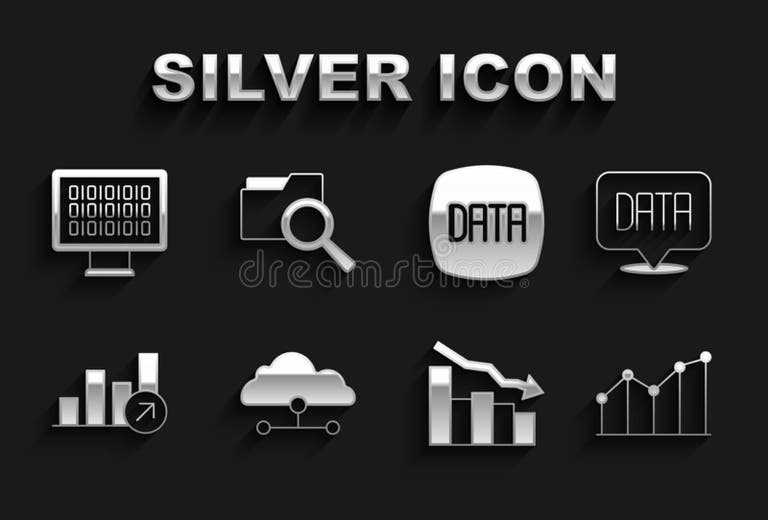 SILVER ICON

01010101
01010101
01010101

DATA

DATA

dreamstime