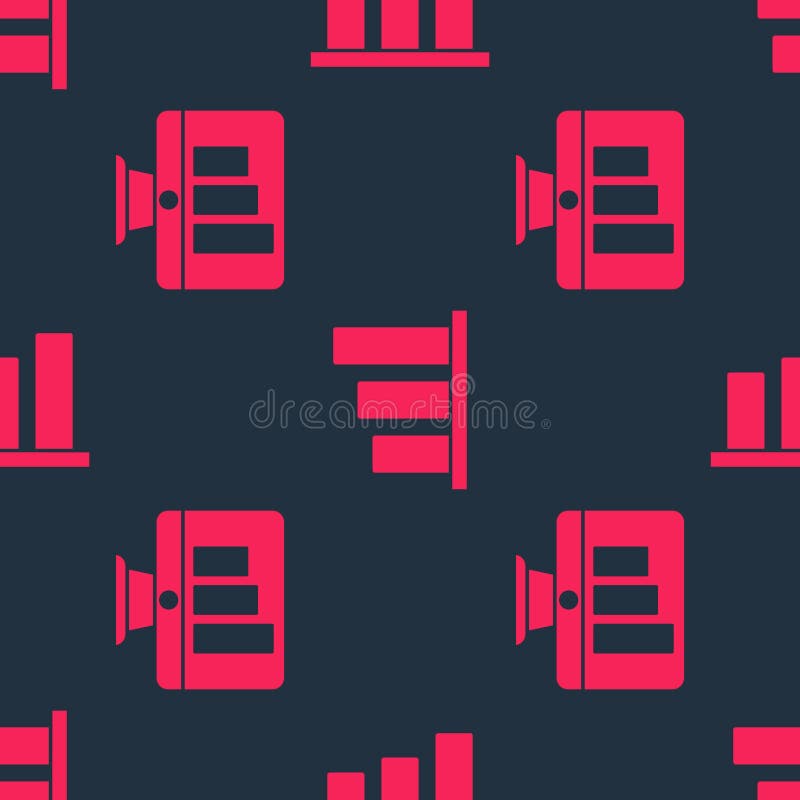 dreamstime