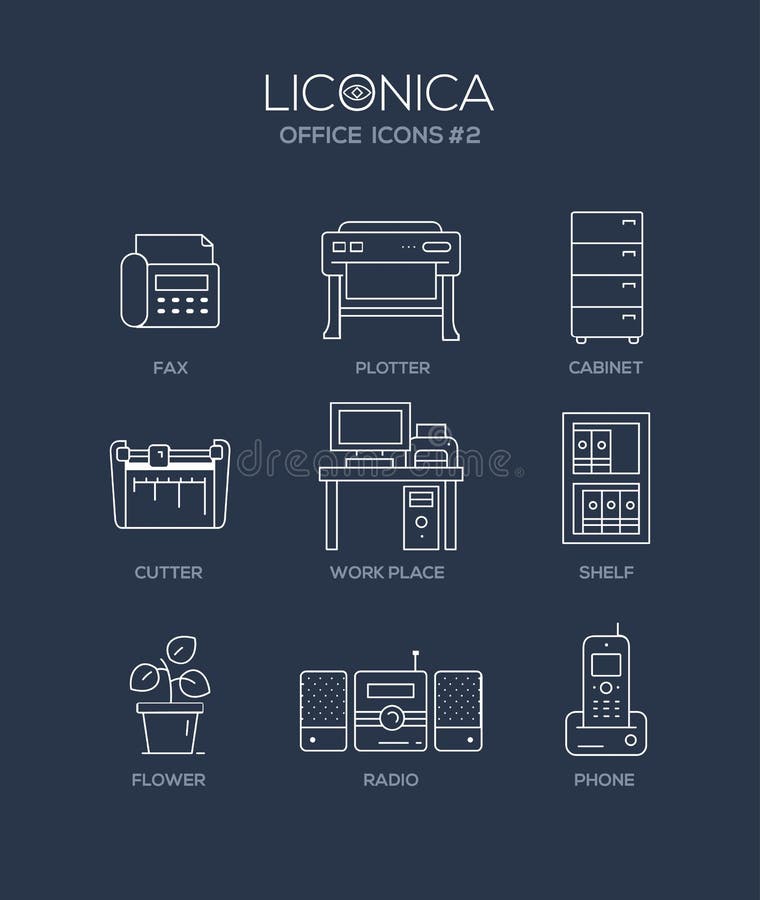 LICONICA
OFFICE ICONS #2

FAX
PLOTTER
CABINET

CUTTER
WORK PLACE
SHELF

dreamstime

FLOWER
RADIO
PHONE