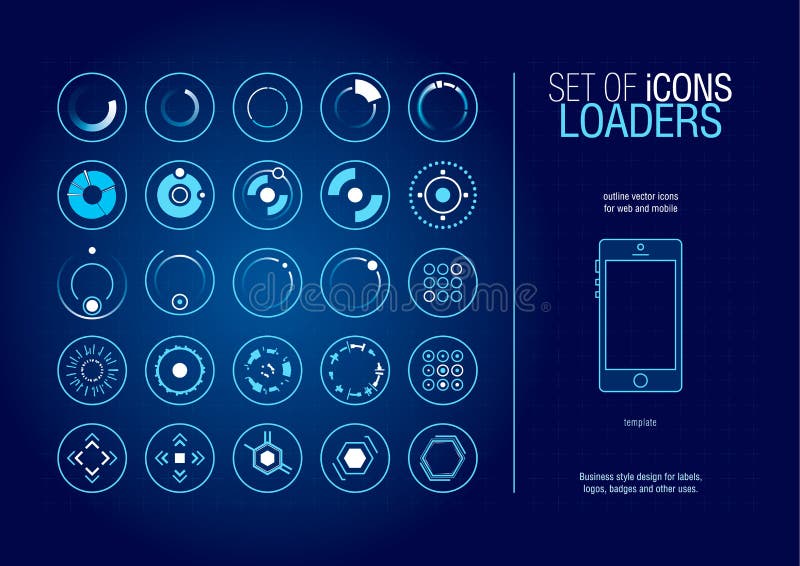 SET OF iCONS
LOADERS

outline vector icons
for web and mobile

dreamstime®

template

Business style design for labels,
logos, badges and other uses.