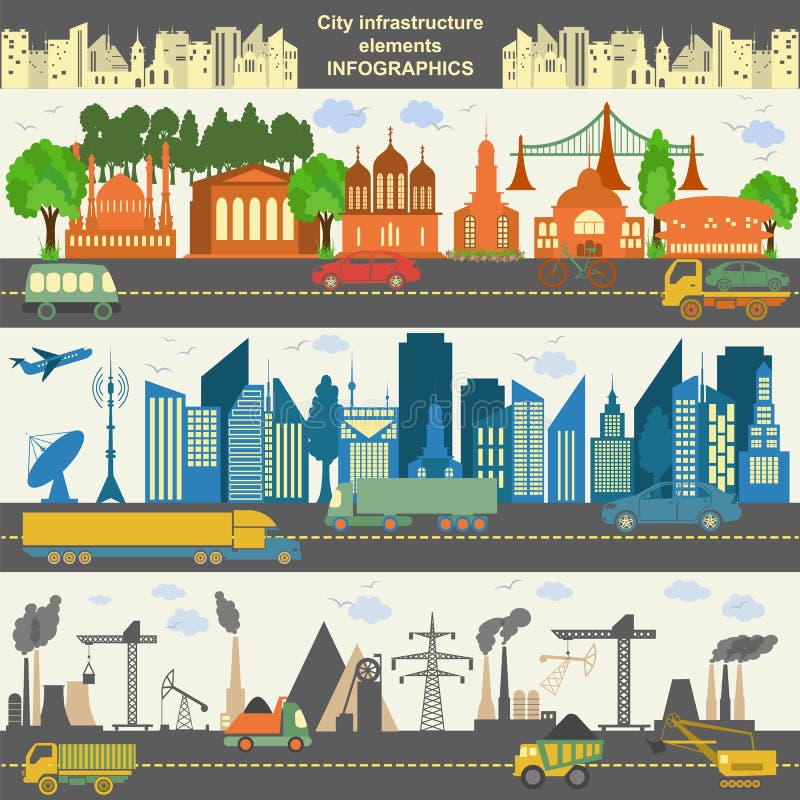 City infrastructure elements INFOGRAPHICS